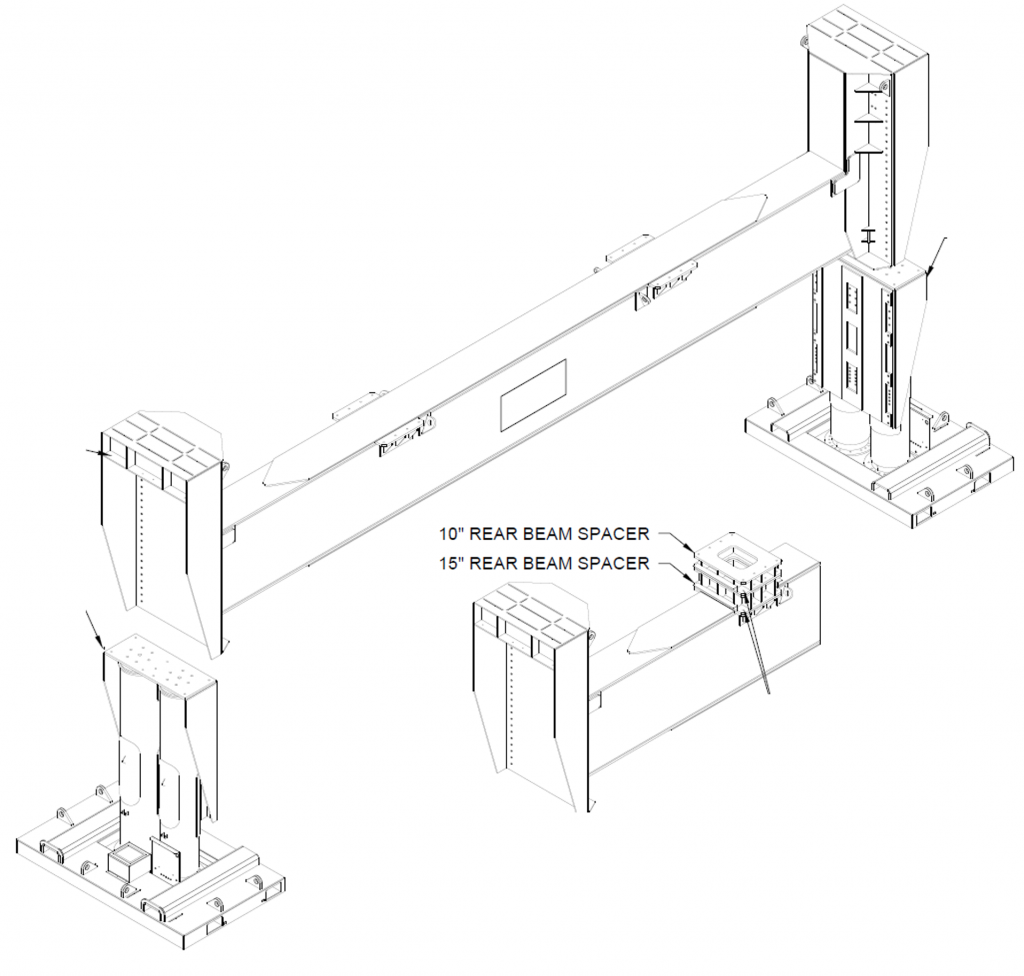 10" REAR BEAM SPACER
15" REAR BEAM SPACER